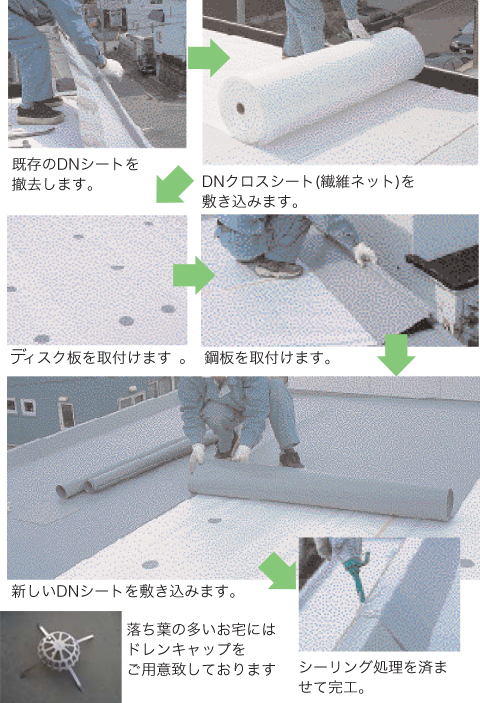 既存のDNシートを撤去します。

DNクロスシート(繊維ネット)を敷き込みます。

ディスク板を取付けます 。

鋼板を取付けます。

新しいDNシートを敷き込みます。

落ち葉の多いお宅にはドレンキャップをご用意致しております

シーリング処理を済ませて完工。