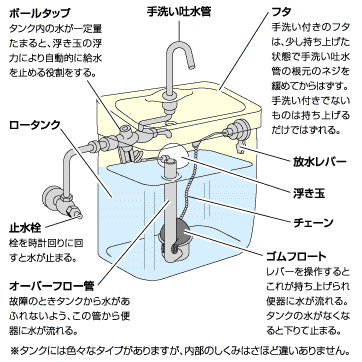 ボールタップ
タンク内の水が一定量たまると、浮き玉の浮力により自動的に給水を止める役割をする。

手洗い吐水管

フタ
手洗い付きのフタは、少し持ち上げた状態で手洗い吐水管の根元のネジを緩めてからはずす。手洗い付きでないものは持ち上げるだけではずれる。

ロータンク

放水レバー

浮き玉

チェーン

止水栓
栓を時計回りに回すと水が止まる。

ゴムフロート
レバーを操作するとこれが持ち上げられ便器に水が流れる。タンクの水がなくなると下りて止まる。

オーバーフロー管
故障のときタンクから水があふれないよう、この管から便器に水が流れる。

※タンクには色々なタイプがありますが、内部のしくみはさほど違いありません。